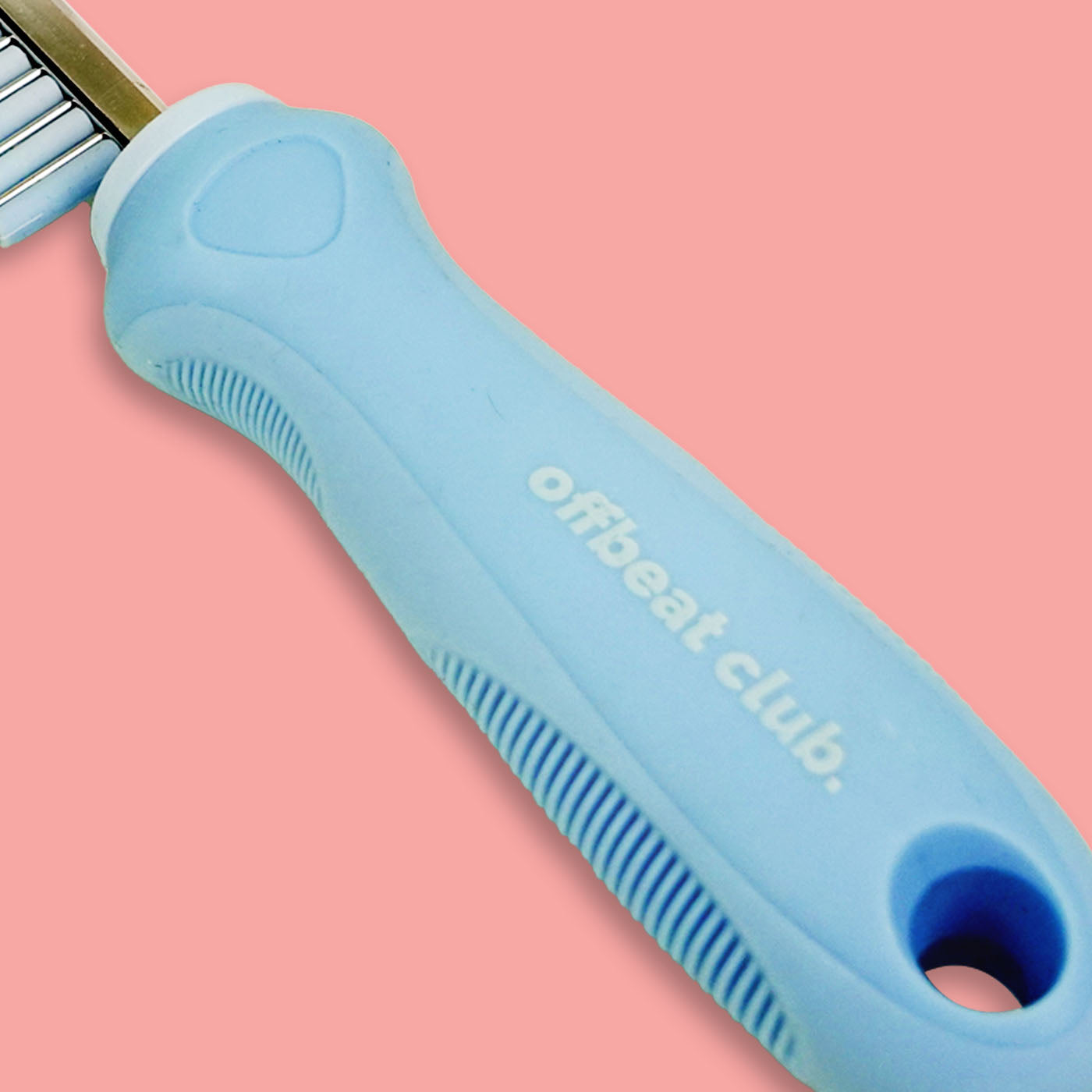 offbeat club.